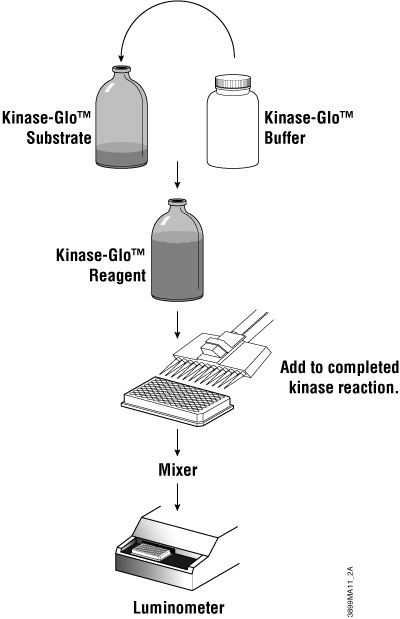 Kinase-Glo™ Substrate

Kinase-Glo™ Buffer

Kinase-Glo™ Reagent

Add to completed kinase reaction.

Mixer

Luminometer

3899MA11_2A